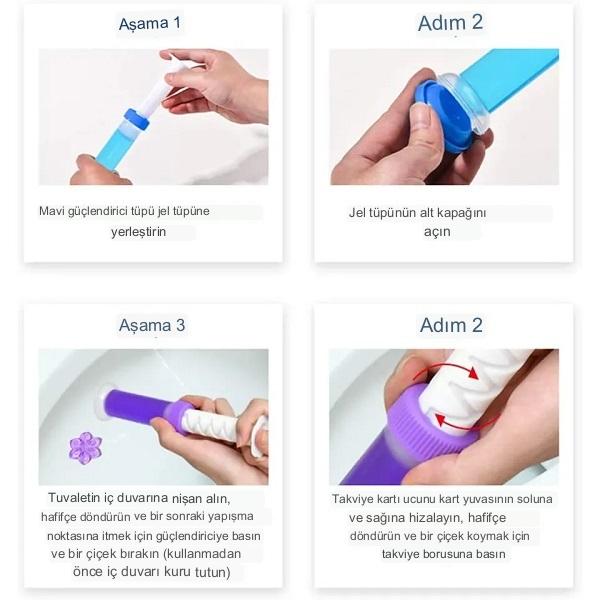 Aşama 1

Mavi güçlendirici tüpü jel tüpüne yerleştirin

Adım 2

Jel tüpünün alt kapağını açın

Aşama 3

Tuvaletin iç duvarına nişan alın, hafifçe döndürün ve bir sonraki yapışma noktasına itmek için güçlendiriciye basın ve bir çiçek bırakın (kullanmadan önce iç duvarı kuru tutun)

Adım 2

Takviye kartı ucunu kart yuvasının soluna ve sağına hizalayın, hafifçe döndürün ve bir çiçek koymak için takviye borusuna basın